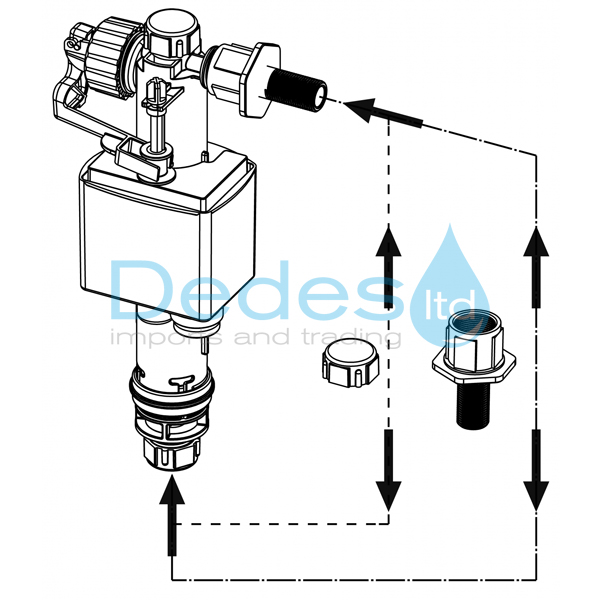 Dedes ltd
imports and trading